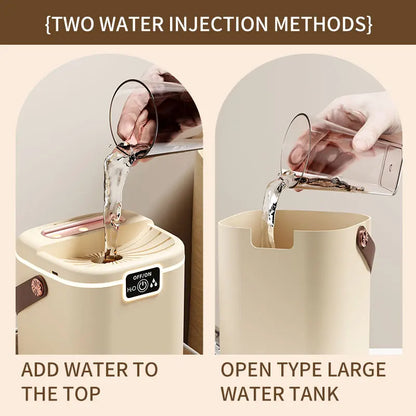 {TWO WATER INJECTION METHODS}

OFF/ON
$H_2O$

ADD WATER TO THE TOP

OPEN TYPE LARGE WATER TANK